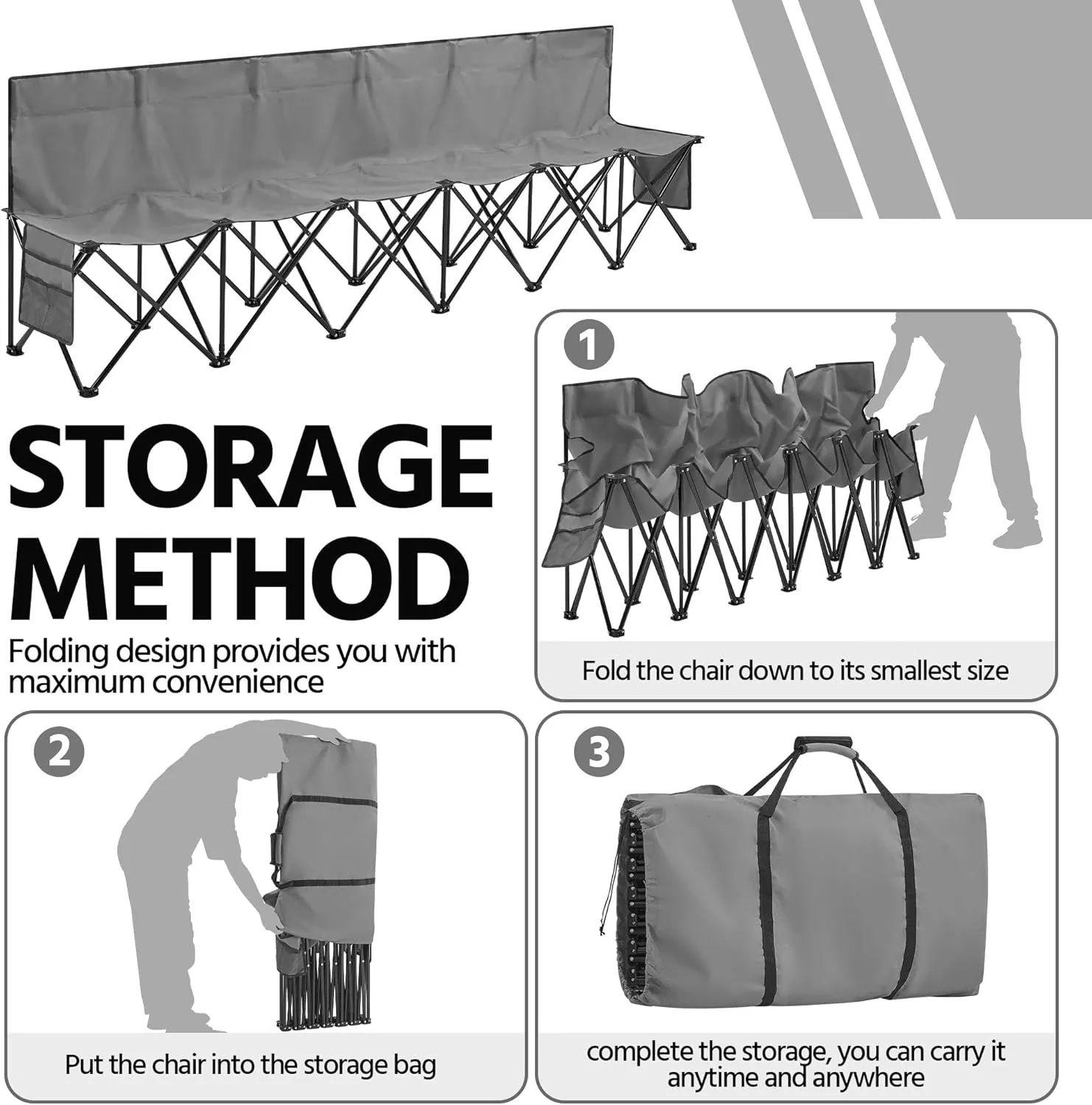 STORAGE METHOD

Folding design provides you with maximum convenience

1

Fold the chair down to its smallest size

2

Put the chair into the storage bag

3

complete the storage, you can carry it anytime and anywhere